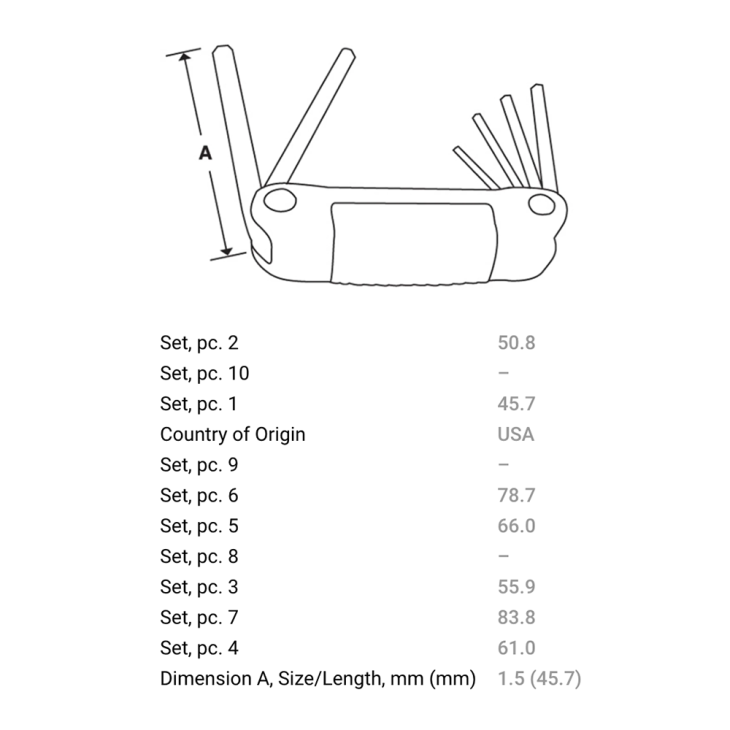 A

| | |
|---|---|
| Set, pc. 2 | 50.8 |
| Set, pc. 10 | – |
| Set, pc. 1 | 45.7 |
| Country of Origin | USA |
| Set, pc. 9 | – |
| Set, pc. 6 | 78.7 |
| Set, pc. 5 | 66.0 |
| Set, pc. 8 | – |
| Set, pc. 3 | 55.9 |
| Set, pc. 7 | 83.8 |
| Set, pc. 4 | 61.0 |
| Dimension A, Size/Length, mm (mm) | 1.5 (45.7) |