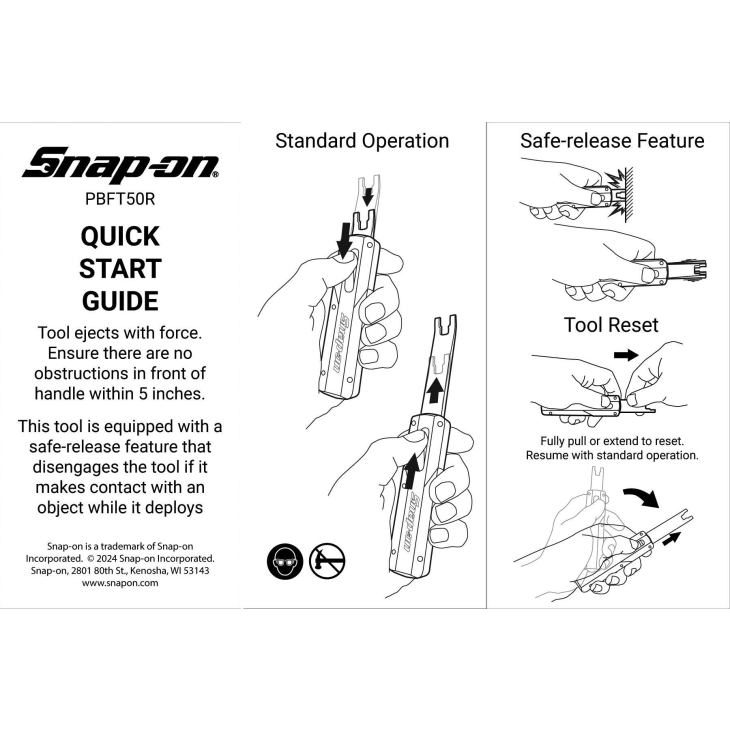 Snap-on®

PBFT50R

QUICK START GUIDE

Tool ejects with force. Ensure there are no obstructions in front of handle within 5 inches.

This tool is equipped with a safe-release feature that disengages the tool if it makes contact with an object while it deploys

Snap-on is a trademark of Snap-on Incorporated. © 2024 Snap-on Incorporated. Snap-on, 2801 80th St., Kenosha, WI 53143 www.snapon.com

Standard Operation

Snap-on

Snap-on

Safe-release Feature

Tool Reset

Fully pull or extend to reset. Resume with standard operation.